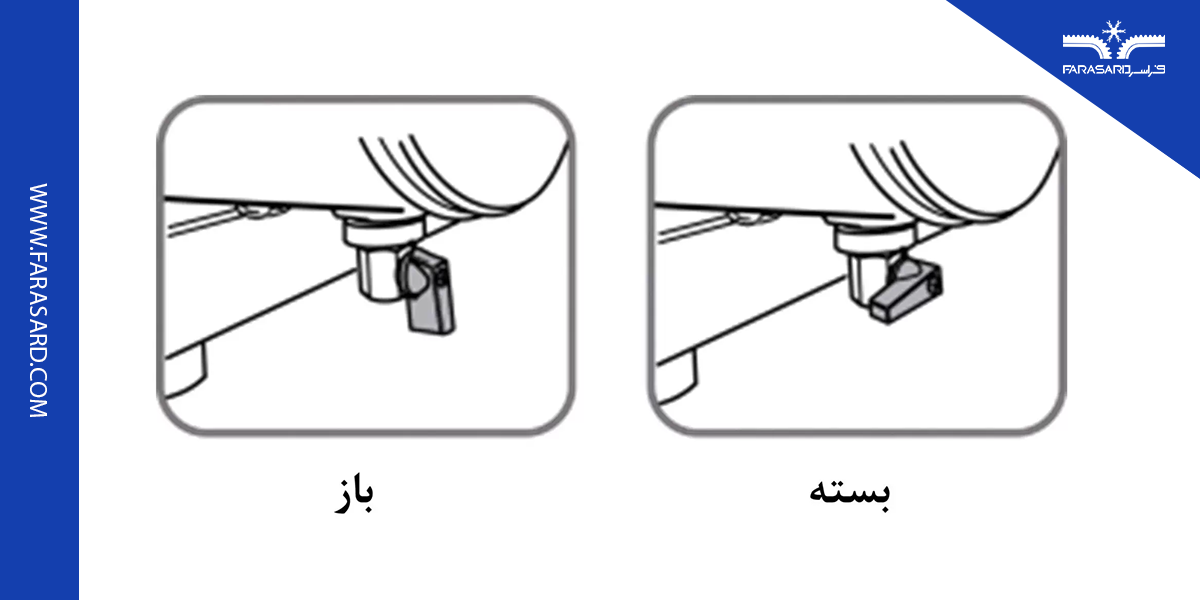 WWW.FARASARD.COM

FARASARD فراسرد

بسته

باز