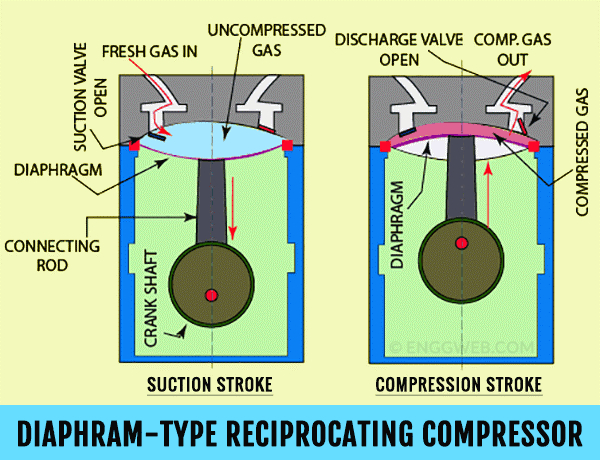 SUCTION VALVE OPEN

FRESH GAS IN

UNCOMPRESSED GAS

DIAPHRAGM

CONNECTING ROD

CRANK SHAFT

SUCTION STROKE

DISCHARGE VALVE OPEN

COMP. GAS OUT

COMPRESSED GAS

DIAPHRAGM

© ENGGWEB.COM

COMPRESSION STROKE

DIAPHRAM-TYPE RECIPROCATING COMPRESSOR